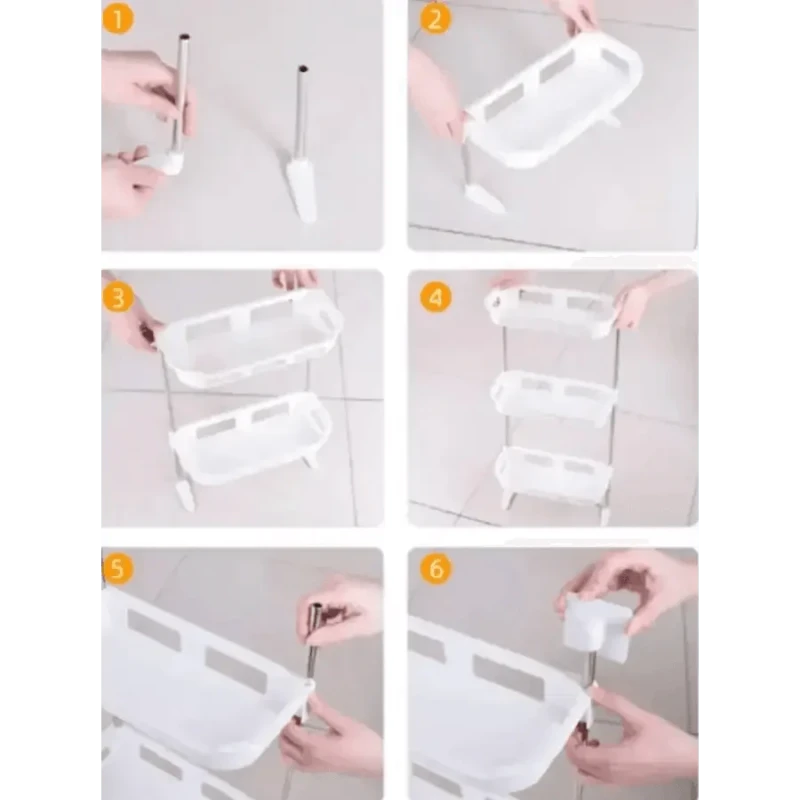 1
2
3
4
5
6